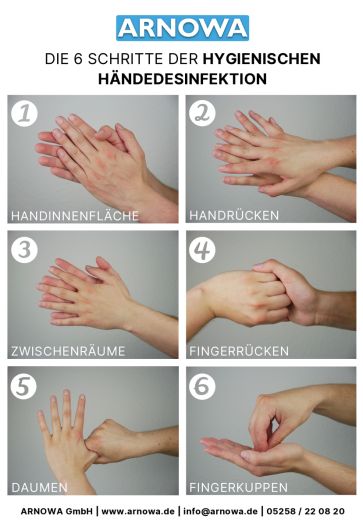 ARNOWA

DIE 6 SCHRITTE DER HYGIENISCHEN HÄNDEDESINFEKTION

1
HANDINNENFLÄCHE

2
HANDRÜCKEN

3
ZWISCHENRÄUME

4
FINGERRÜCKEN

5
DAUMEN

6
FINGERKUPPEN

ARNOWA GmbH | www.arnowa.de | info@arnowa.de | 05258 / 22 08 20